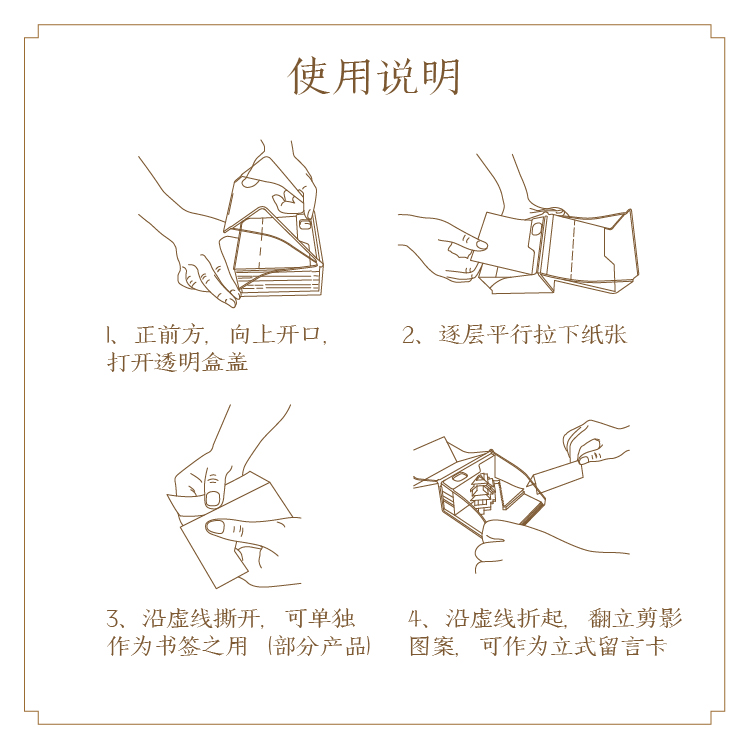 使用说明

1、正前方，向上开口，打开透明盒盖

2、逐层平行拉下纸张

3、沿虚线撕开，可单独作为书签之用（部分产品）

4、沿虚线折起，翻立剪影图案，可作为立式留言卡